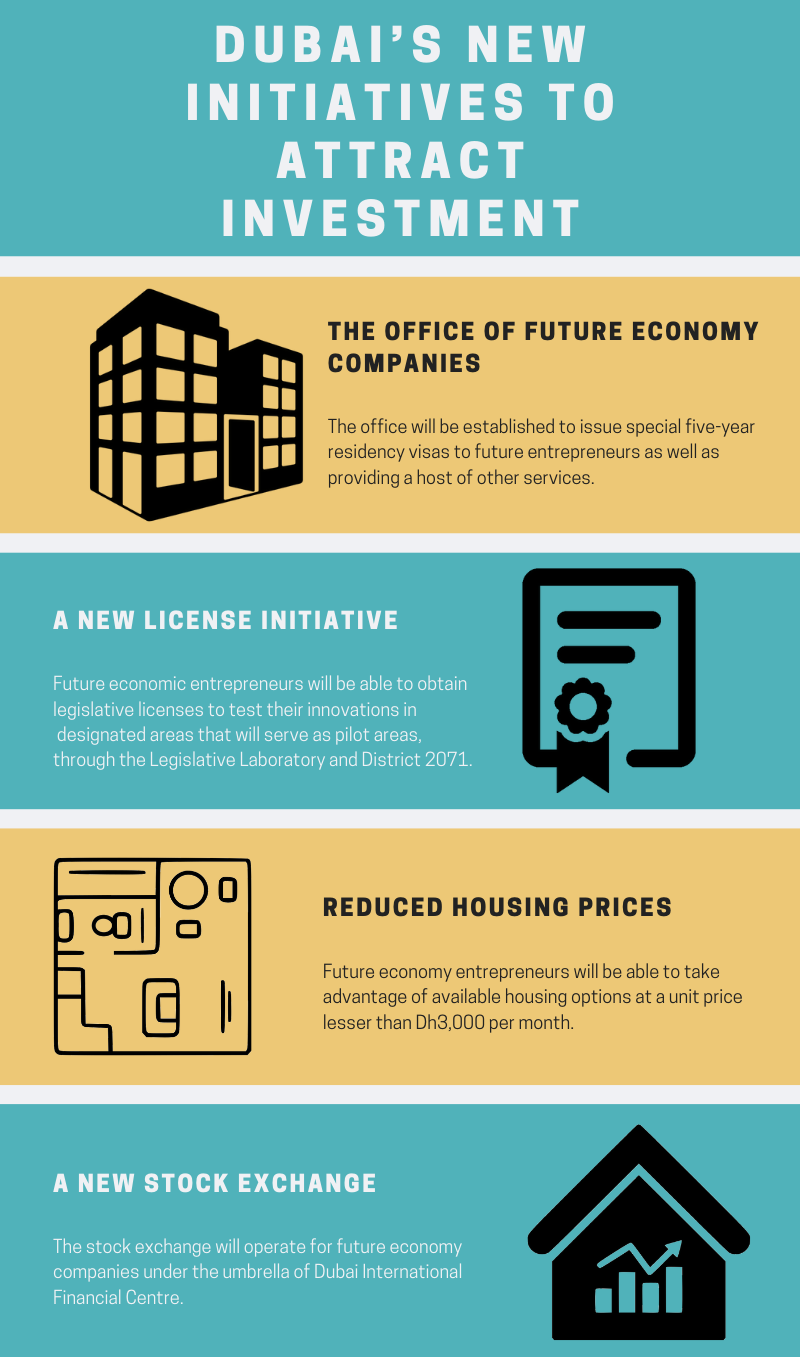 DUBAI'S NEW INITIATIVES TO ATTRACT INVESTMENT

THE OFFICE OF FUTURE ECONOMY COMPANIES

The office will be established to issue special five-year residency visas to future entrepreneurs as well as providing a host of other services.

A NEW LICENSE INITIATIVE

Future economic entrepreneurs will be able to obtain legislative licenses to test their innovations in designated areas that will serve as pilot areas, through the Legislative Laboratory and District 2071.

REDUCED HOUSING PRICES

Future economy entrepreneurs will be able to take advantage of available housing options at a unit price lesser than Dh3,000 per month.

A NEW STOCK EXCHANGE

The stock exchange will operate for future economy companies under the umbrella of Dubai International Financial Centre.